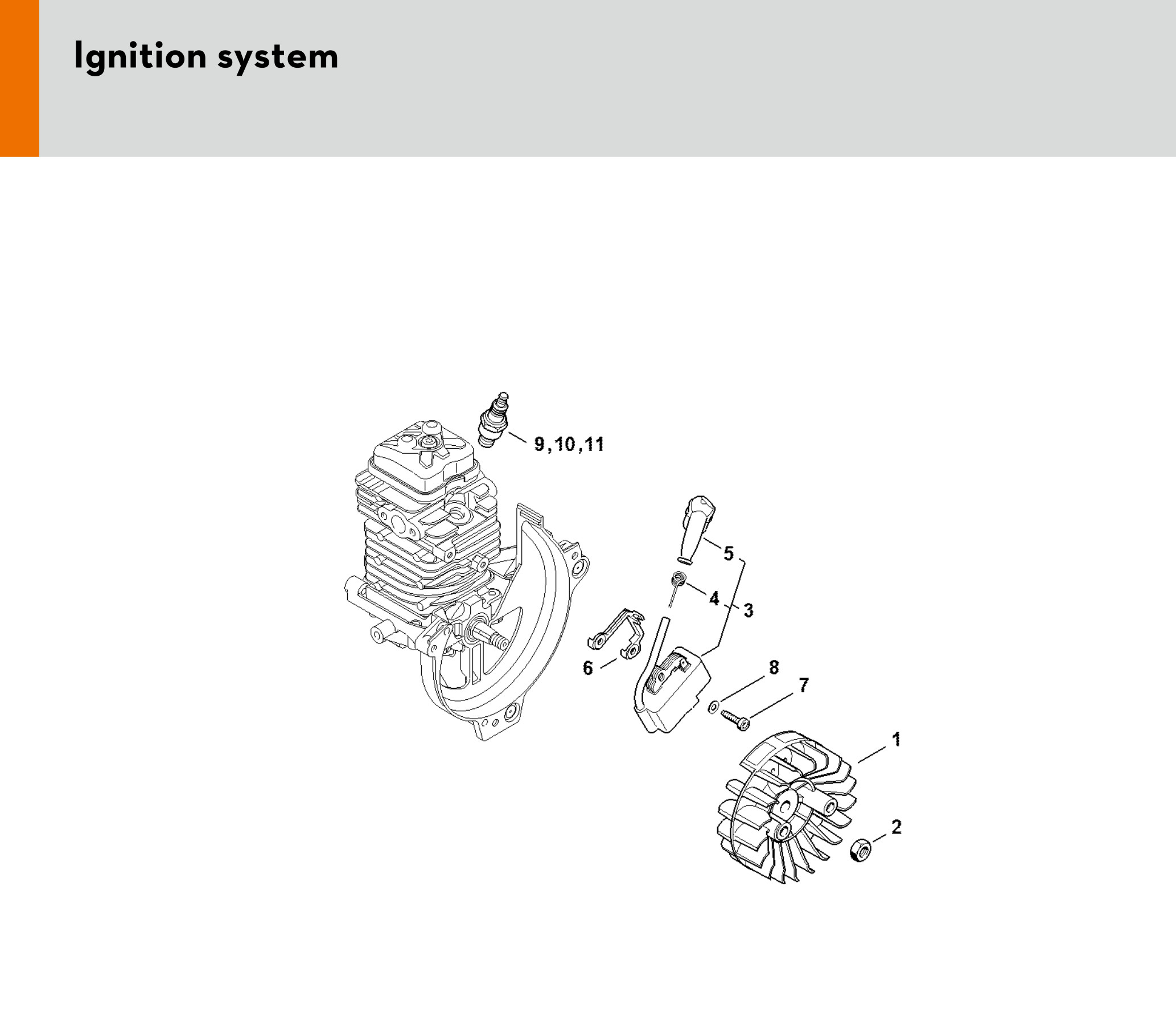 Ignition system

9,10,11

5

4

3

6

8

7

1

2